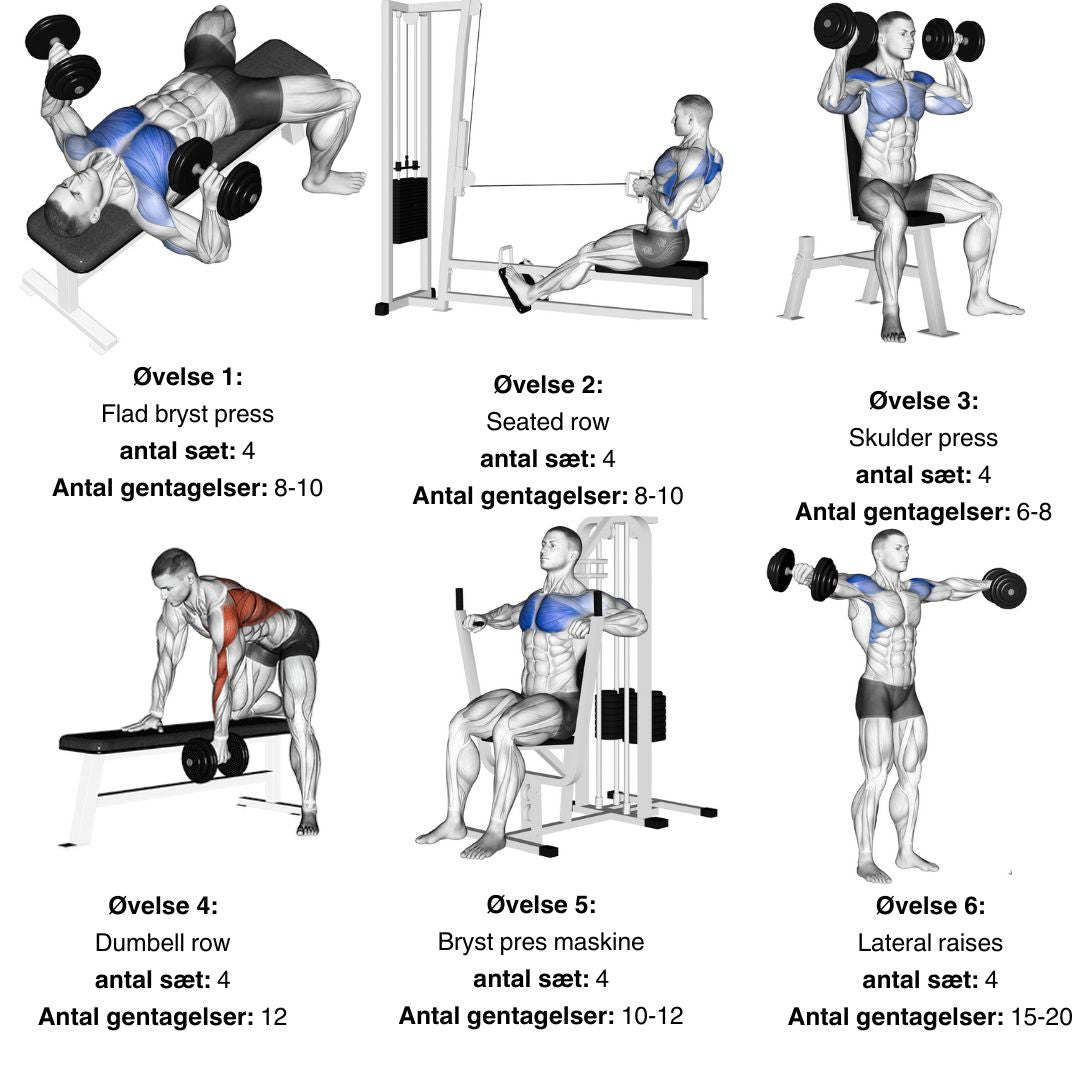 Øvelse 1:
Flad bryst press
antal sæt: 4
Antal gentagelser: 8-10

Øvelse 2:
Seated row
antal sæt: 4
Antal gentagelser: 8-10

Øvelse 3:
Skulder press
antal sæt: 4
Antal gentagelser: 6-8

Øvelse 4:
Dumbell row
antal sæt: 4
Antal gentagelser: 12

Øvelse 5:
Bryst pres maskine
antal sæt: 4
Antal gentagelser: 10-12

Øvelse 6:
Lateral raises
antal sæt: 4
Antal gentagelser: 15-20